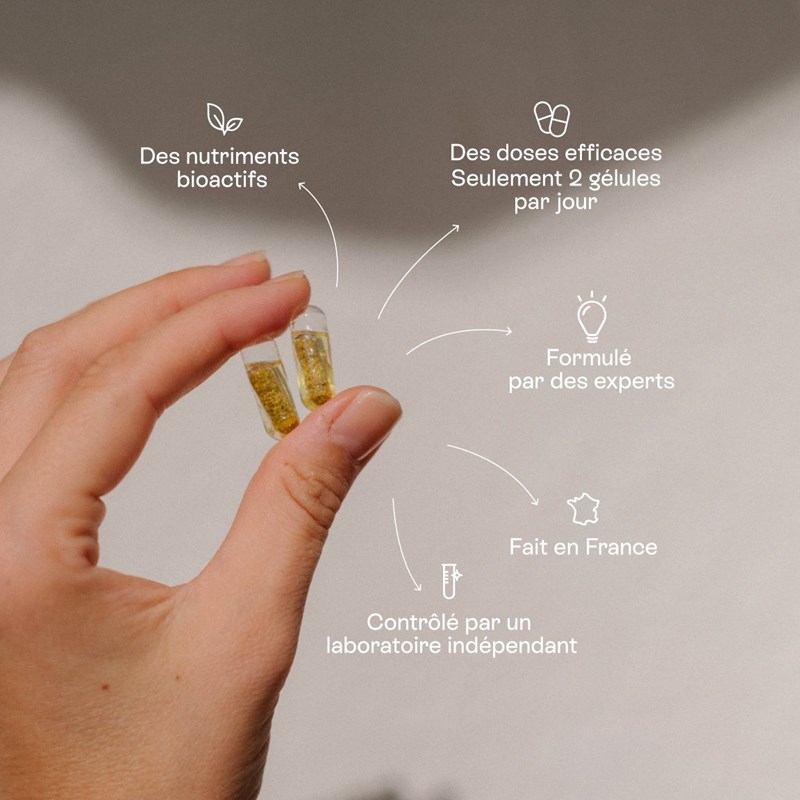 Des nutriments bioactifs

Des doses efficaces
Seulement 2 gélules par jour

Formulé par des experts

Fait en France

Contrôlé par un laboratoire indépendant