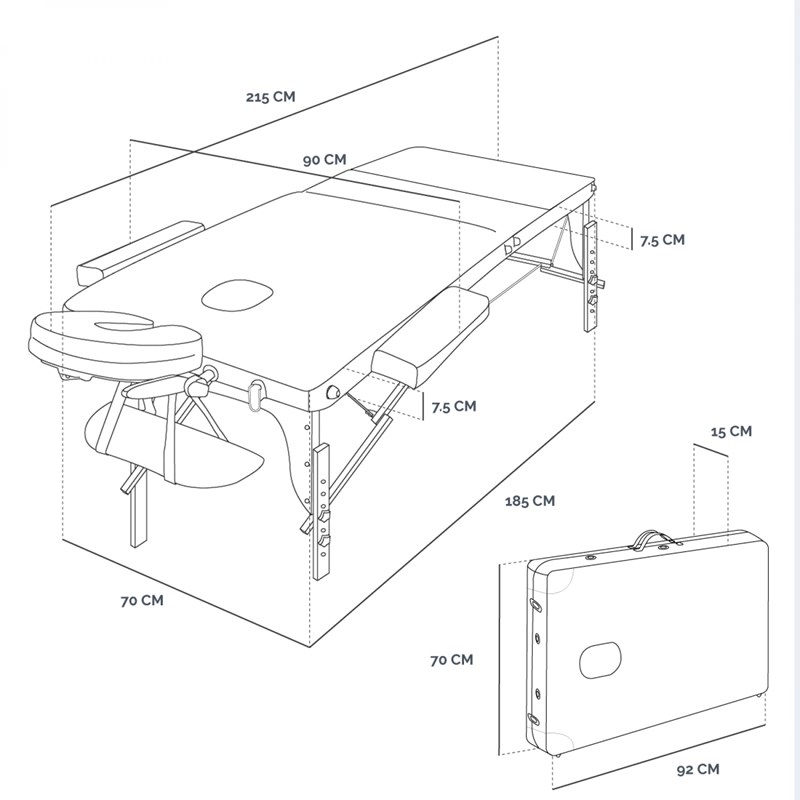 215 CM

90 CM

7.5 CM

7.5 CM

15 CM

185 CM

70 CM

70 CM

92 CM