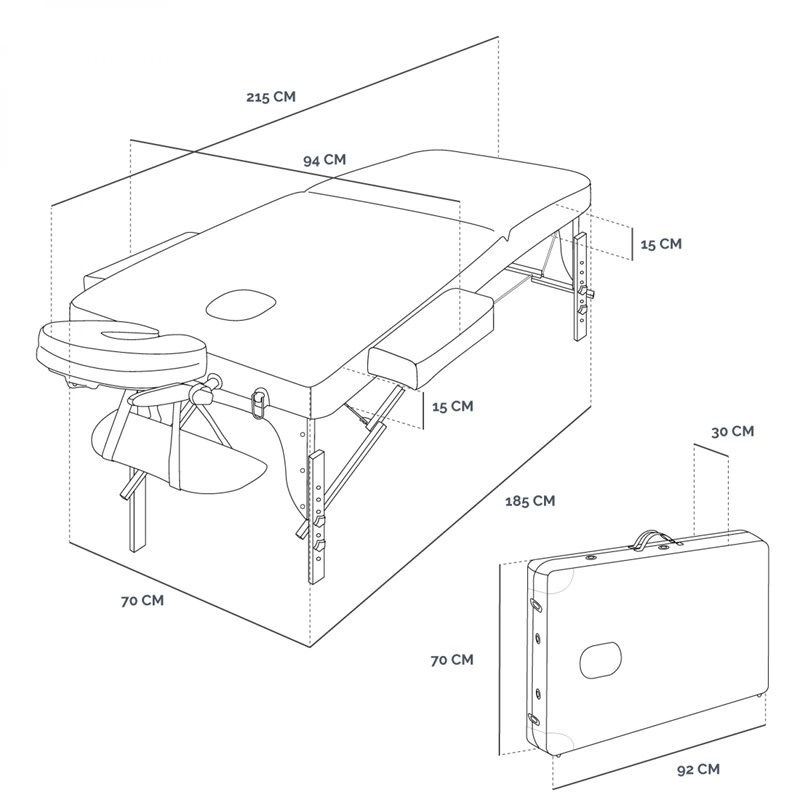 215 CM
94 CM
15 CM
15 CM
30 CM
185 CM
70 CM
70 CM
92 CM