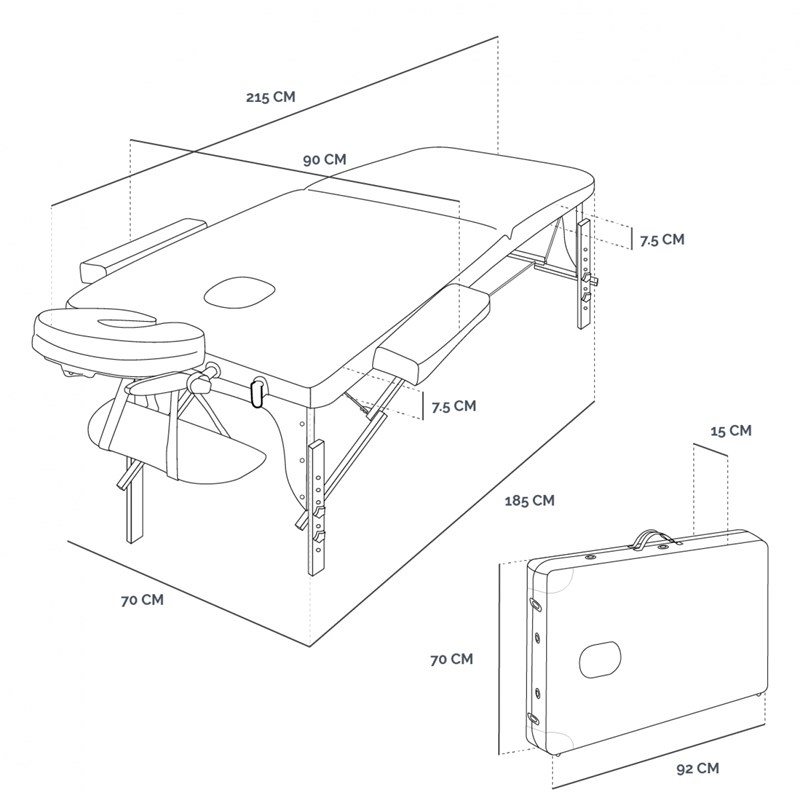 215 CM
90 CM
7.5 CM
7.5 CM
15 CM
185 CM
70 CM
70 CM
92 CM