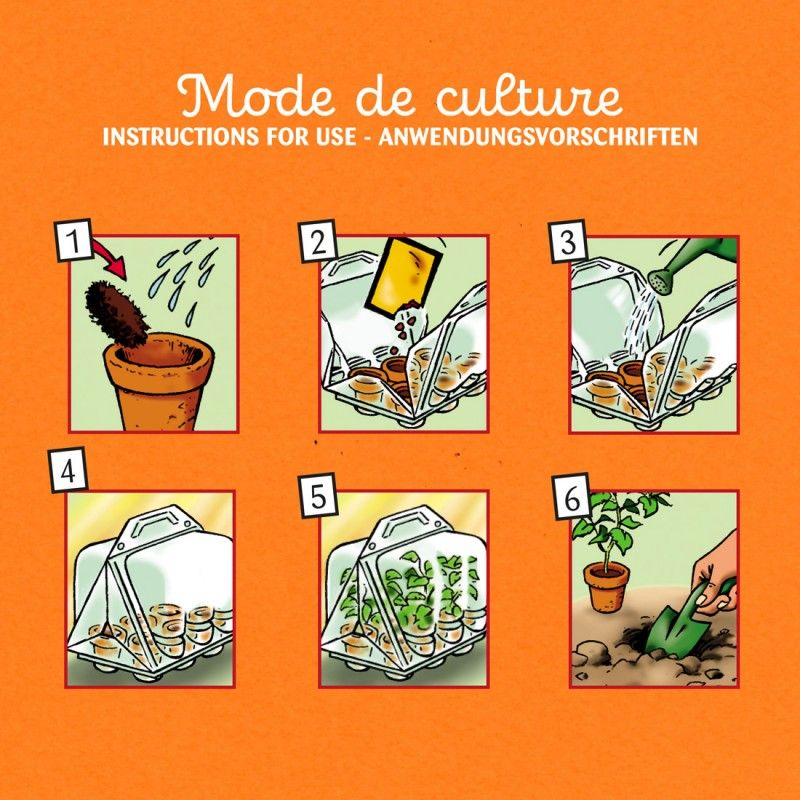 Mode de culture
INSTRUCTIONS FOR USE - ANWENDUNGSVORSCHRIFTEN

1

2

3

4

5

6